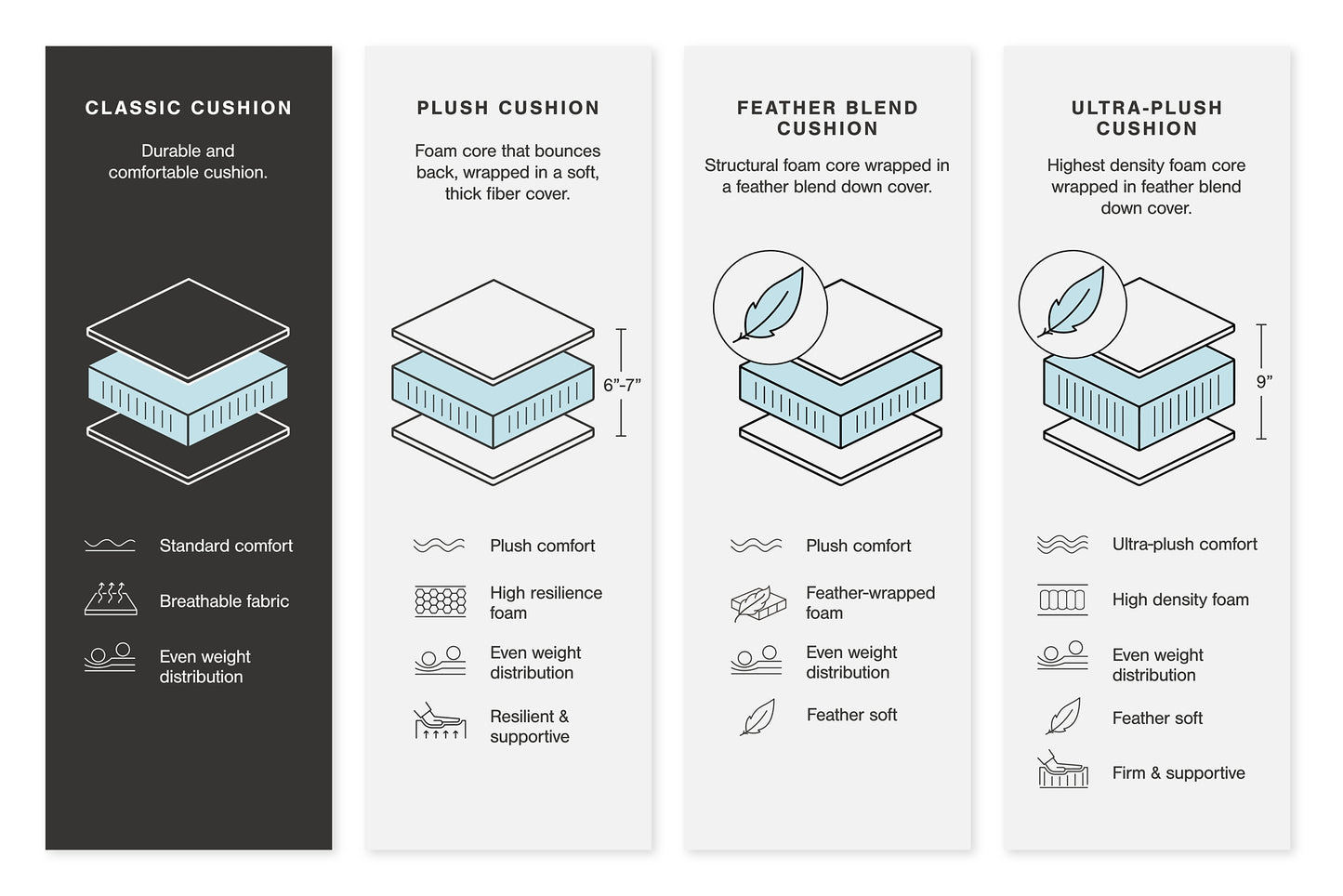 CLASSIC CUSHION

Durable and comfortable cushion.

Standard comfort

Breathable fabric

Even weight distribution

PLUSH CUSHION

Foam core that bounces back, wrapped in a soft, thick fiber cover.

6”-7”

Plush comfort

High resilience foam

Even weight distribution

Resilient & supportive

FEATHER BLEND CUSHION

Structural foam core wrapped in a feather blend down cover.

Plush comfort

Feather-wrapped foam

Even weight distribution

Feather soft

ULTRA-PLUSH CUSHION

Highest density foam core wrapped in feather blend down cover.

9”

Ultra-plush comfort

High density foam

Even weight distribution

Feather soft

Firm & supportive